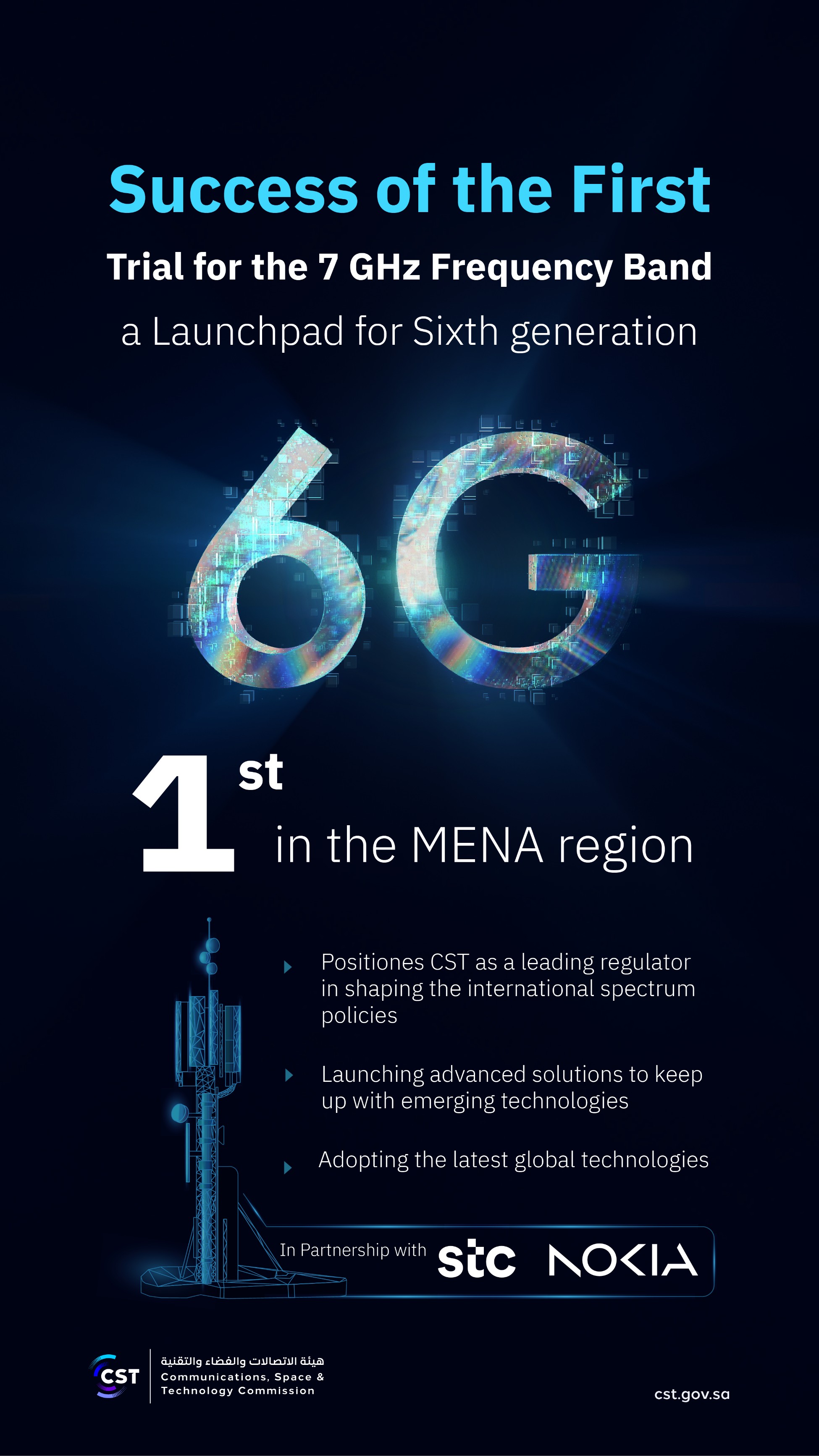 Success of the First

Trial for the 7 GHz Frequency Band

a Launchpad for Sixth generation

6G

1st

in the MENA region

Positiones CST as a leading regulator in shaping the international spectrum policies

Launching advanced solutions to keep up with emerging technologies

Adopting the latest global technologies

In Partnership with stc NOKIA

CST هيئة الاتصالات والفضاء والتقنية Communications, Space & Technology Commission

cst.gov.sa